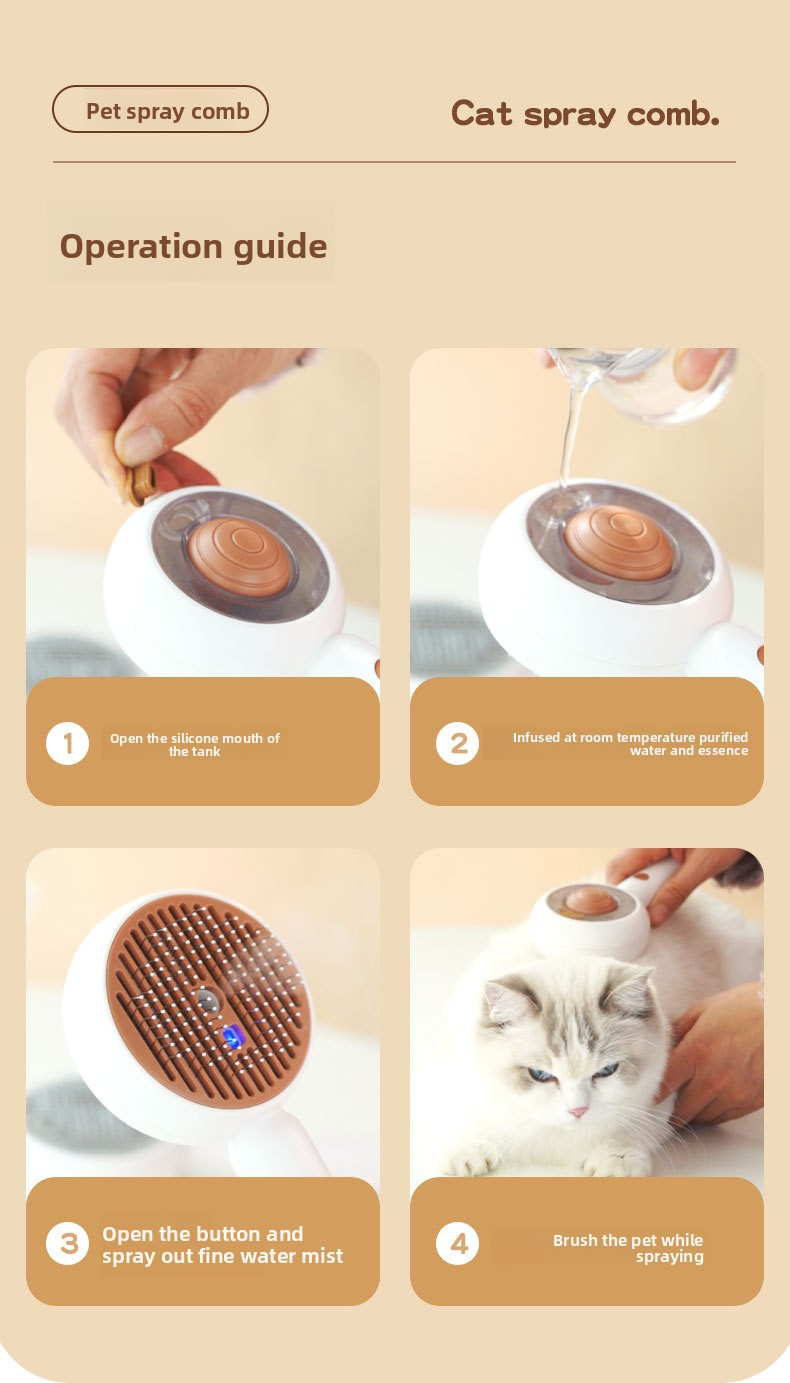 Pet spray comb

Cat spray comb.

Operation guide

1 Open the silicone mouth of the tank

2 Infused at room temperature purified water and essence

3 Open the button and spray out fine water mist

4 Brush the pet while spraying